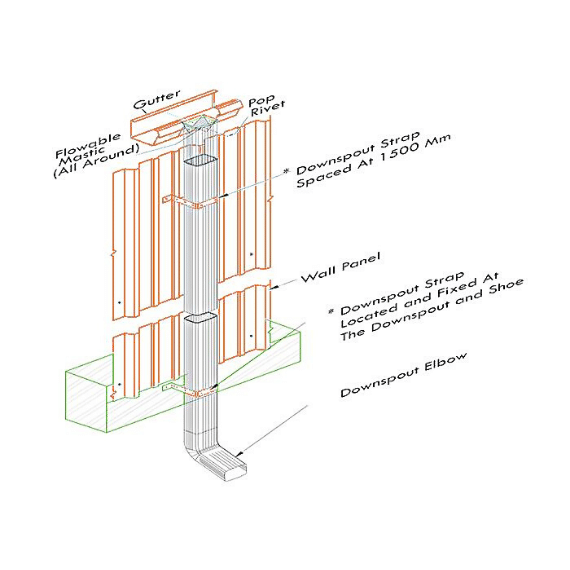 Gutter

Pop Rivet

Flowable Mastic (All Around)

* Downspout Strap Spaced At 1500 Mm

Wall Panel

* Downspout Strap Located and Fixed At The Downspout and Shoe

Downspout Elbow