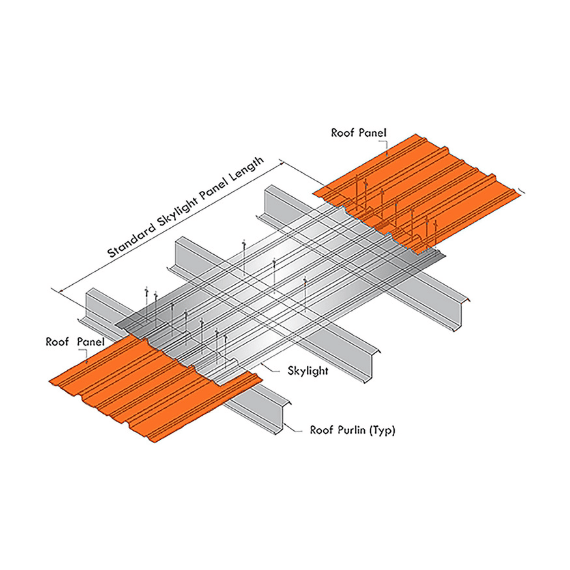 Roof Panel

Standard Skylight Panel Length

Roof Panel

Skylight

Roof Purlin (Typ)