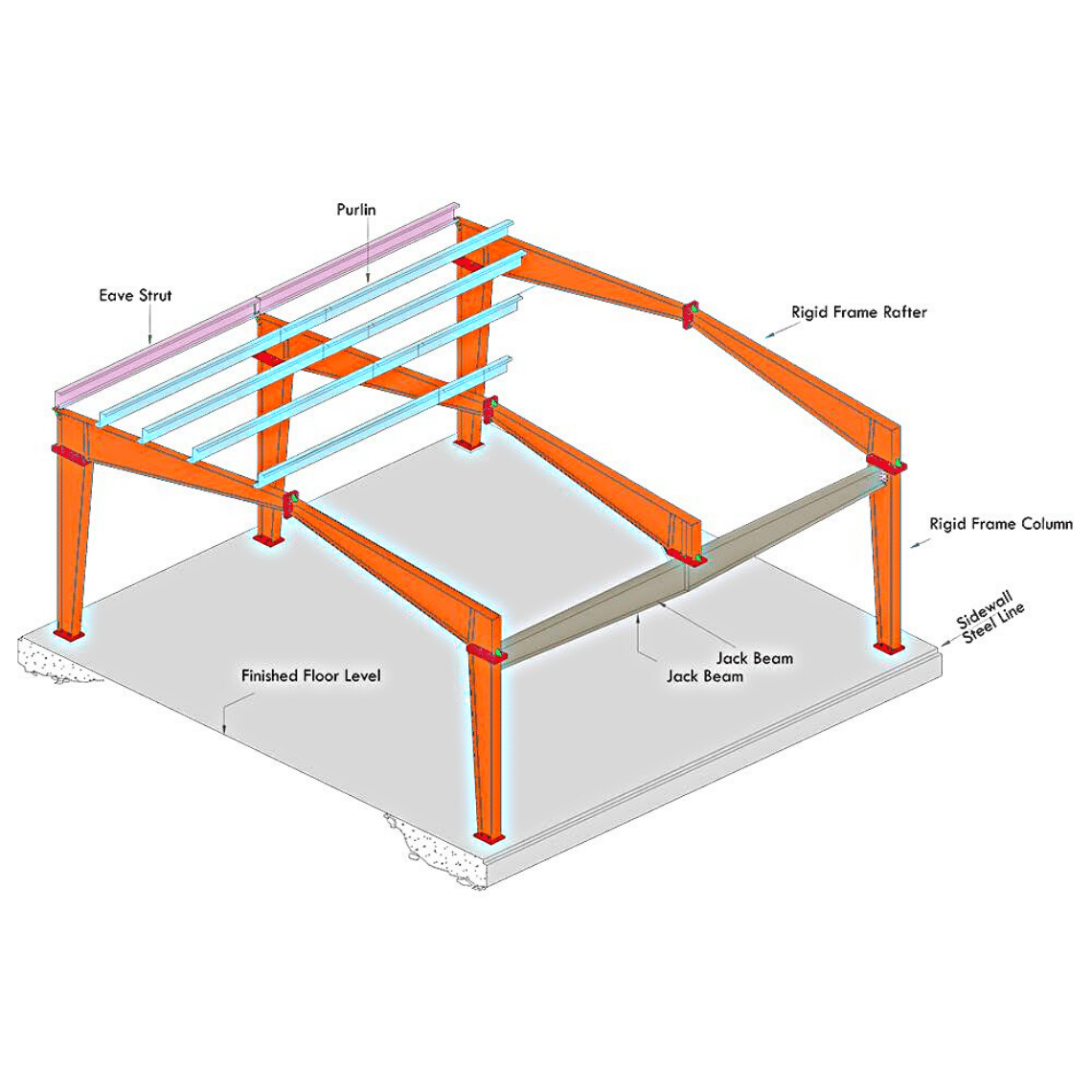 Purlin

Eave Strut

Rigid Frame Rafter

Rigid Frame Column

Sidewall Steel Line

Jack Beam

Jack Beam

Finished Floor Level